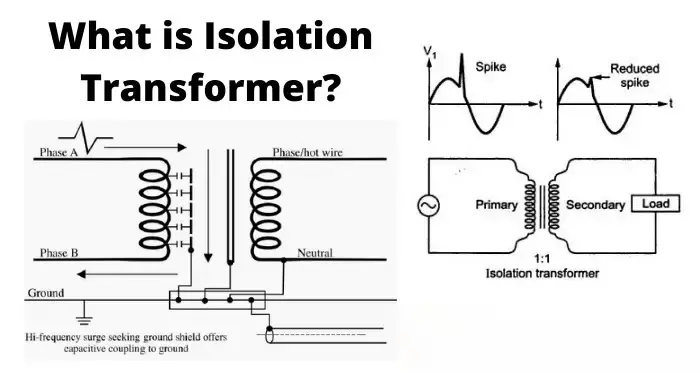 What is Isolation Transformer?

Phase A

Phase/hot wire

Phase B

Neutral

Ground

Hi-frequency surge seeking ground shield offers capacitive coupling to ground

$V_1$

Spike

t

Reduced spike

t

Primary

Secondary

Load

1:1

Isolation transformer